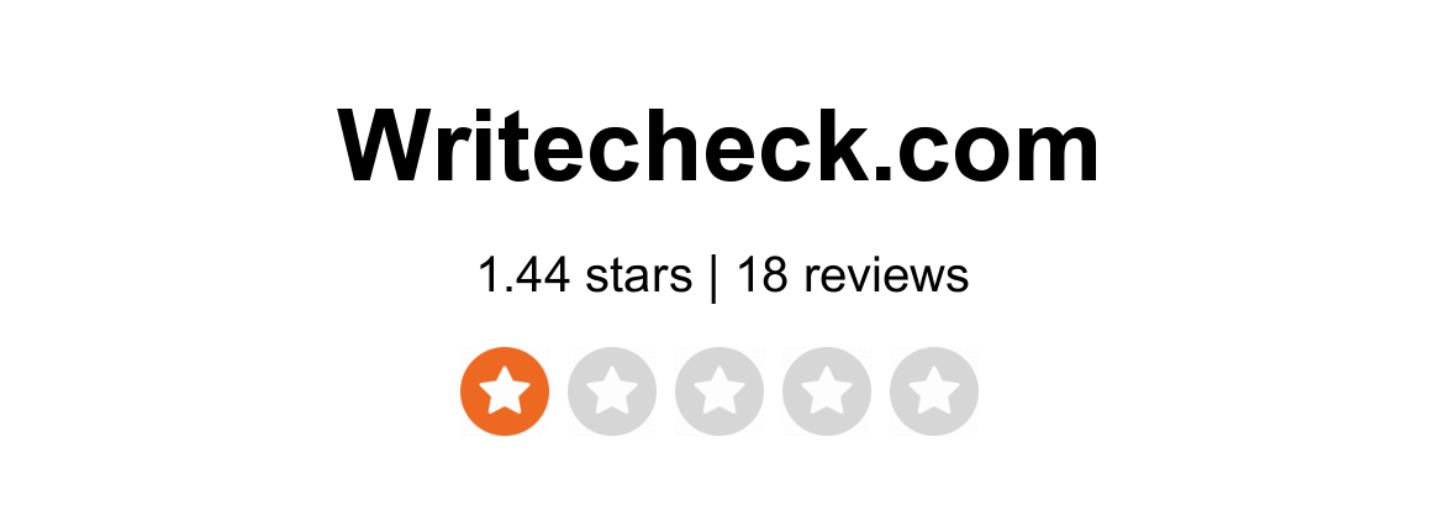 Writecheck.com

1.44 stars | 18 reviews